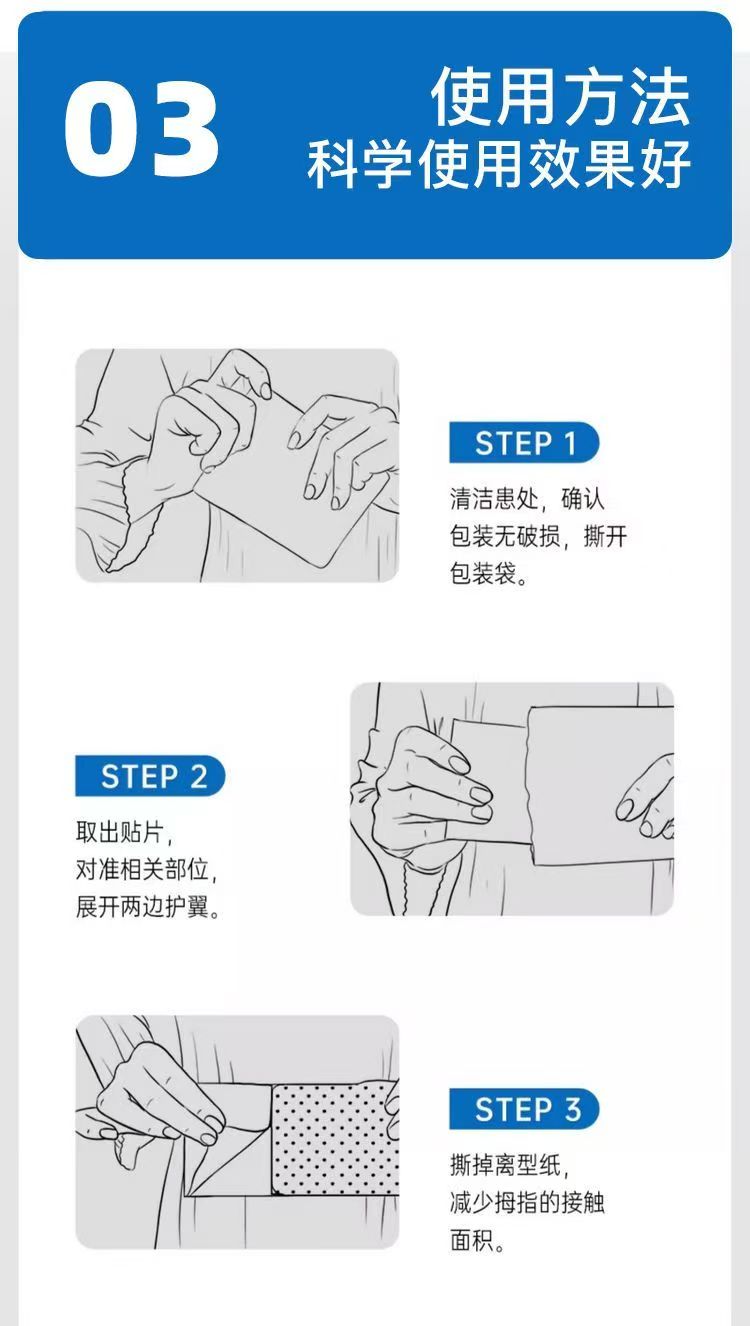 03

使用方法
科学使用效果好

STEP 1
清洁患处，确认包装无破损，撕开包装袋。

STEP 2
取出贴片，对准相关部位，展开两边护翼。

STEP 3
撕掉离型纸，减少拇指的接触面积。