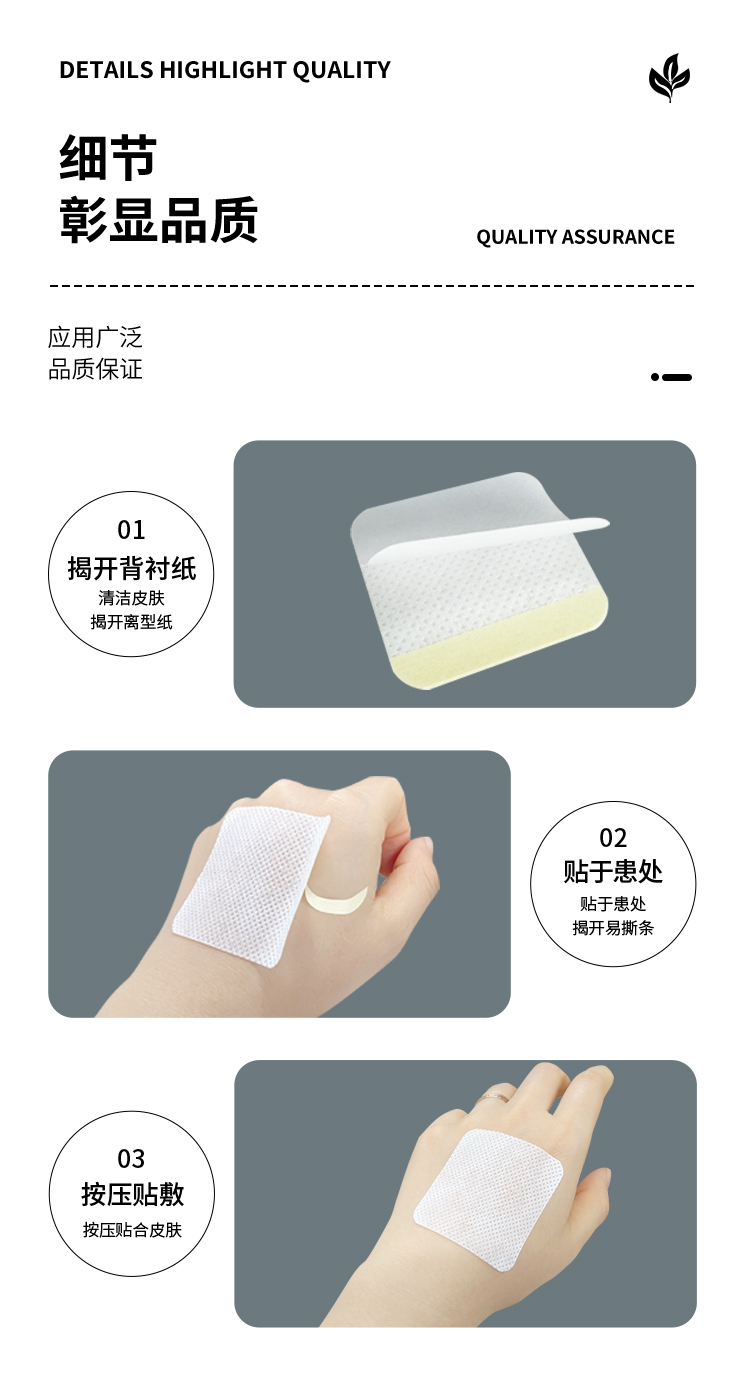 DETAILS HIGHLIGHT QUALITY

细节
彰显品质

QUALITY ASSURANCE

应用广泛
品质保证

01
揭开背衬纸
清洁皮肤
揭开离型纸

02
贴于患处
贴于患处
揭开易撕条

03
按压贴敷
按压贴合皮肤