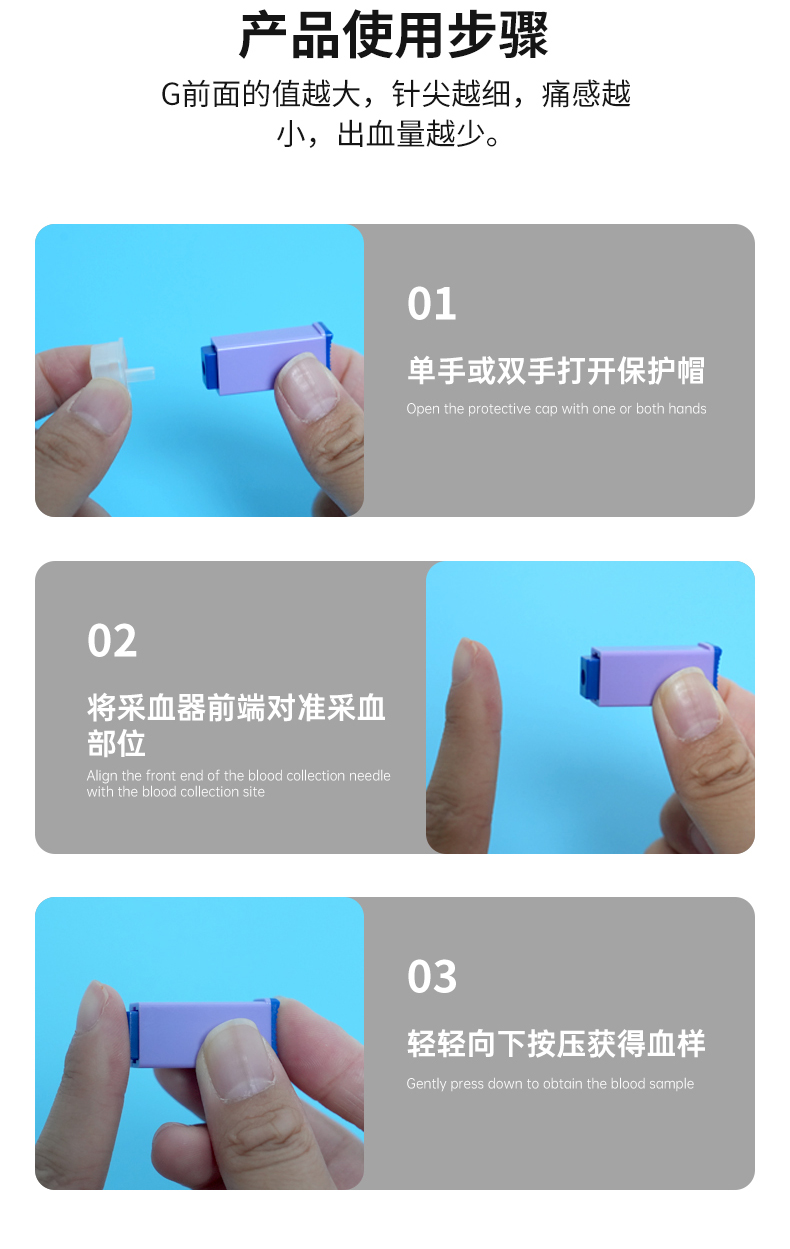 产品使用步骤

G前面的值越大，针尖越细，痛感越小，出血量越少。

01

单手或双手打开保护帽

Open the protective cap with one or both hands

02

将采血器前端对准采血部位

Align the front end of the blood collection needle with the blood collection site

03

轻轻向下按压获得血样

Gently press down to obtain the blood sample