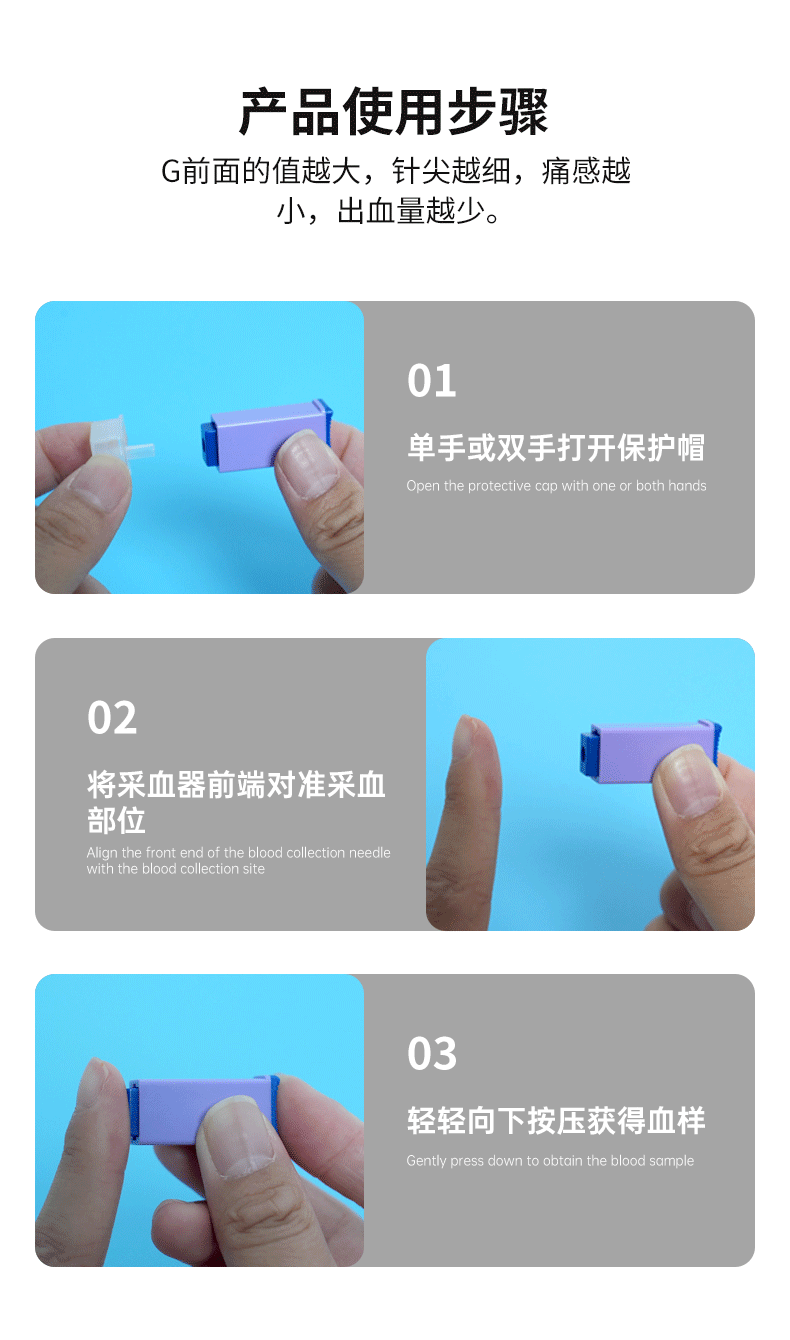 产品使用步骤

G前面的值越大，针尖越细，痛感越小，出血量越少。

01

单手或双手打开保护帽

Open the protective cap with one or both hands

02

将采血器前端对准采血部位

Align the front end of the blood collection needle with the blood collection site

03

轻轻向下按压获得血样

Gently press down to obtain the blood sample