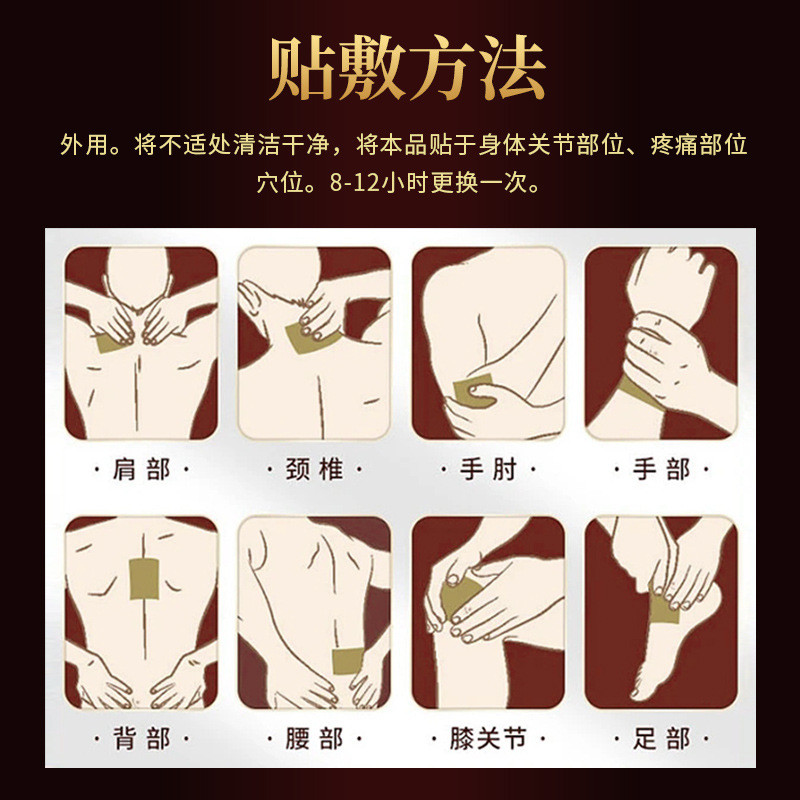 贴敷方法

外用。将不适处清洁干净，将本品贴于身体关节部位、疼痛部位穴位。8-12小时更换一次。

·肩部·

·颈椎·

·手肘·

·手部·

·背部·

·腰部·

·膝关节·

·足部·