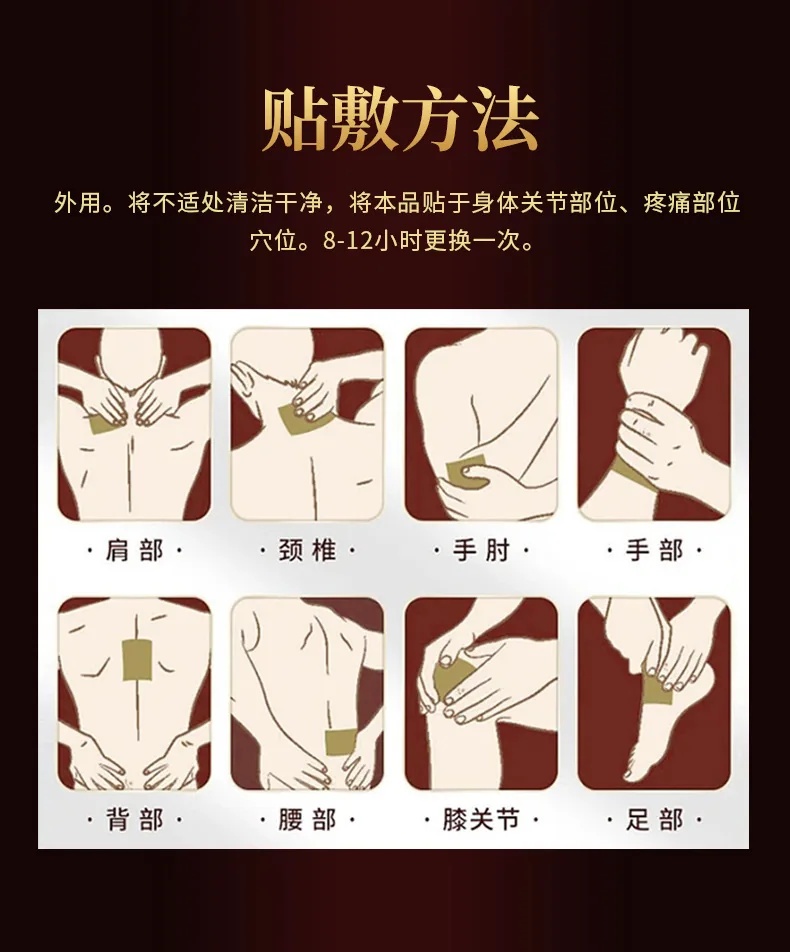 贴敷方法

外用。将不适处清洁干净，将本品贴于身体关节部位、疼痛部位穴位。8-12小时更换一次。

·肩部·

·颈椎·

·手肘·

·手部·

·背部·

·腰部·

·膝关节·

·足部·