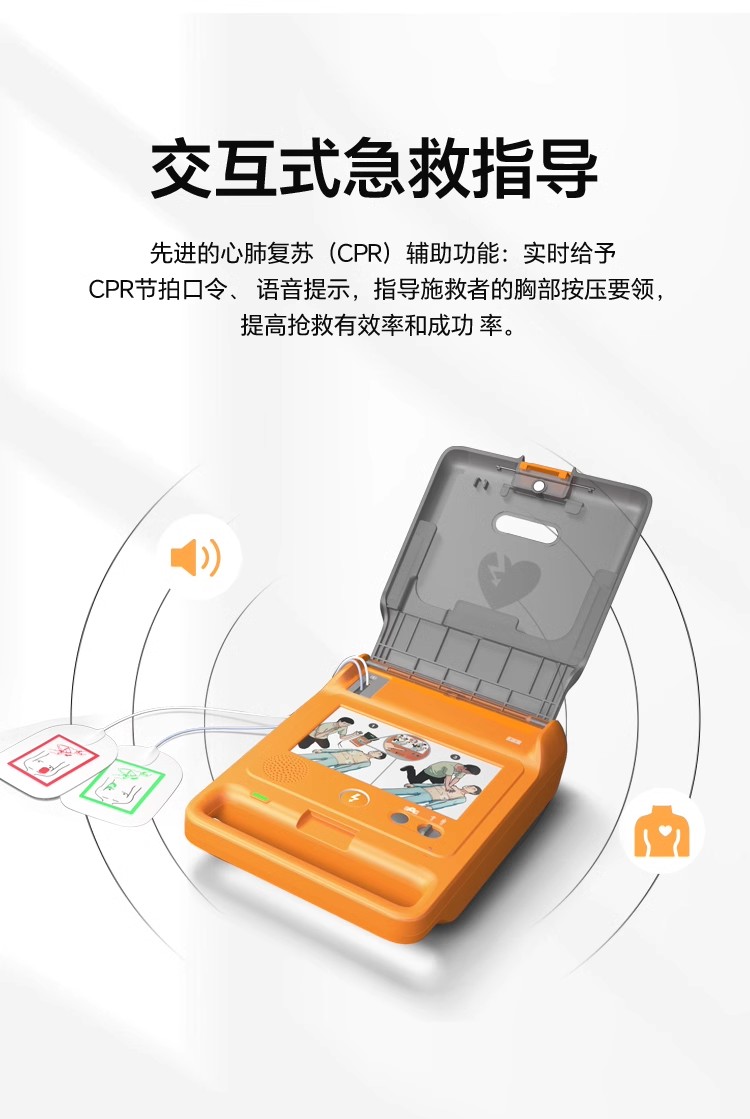 交互式急救指导

先进的心肺复苏（CPR）辅助功能：实时给予CPR节拍口令、语音提示，指导施救者的胸部按压要领，提高抢救有效率和成功 率。