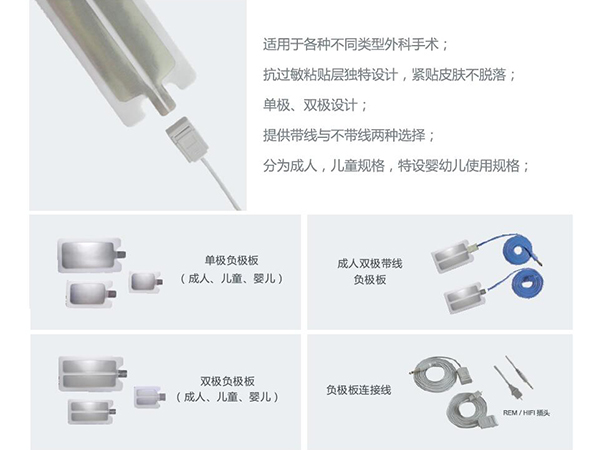 适用于各种不同类型外科手术；

抗过敏粘贴层独特设计，紧贴皮肤不脱落；

单极、双极设计；

提供带线与不带线两种选择；

分为成人，儿童规格，特设婴幼儿使用规格；

单极负极板
（成人、儿童、婴儿）

成人双极带线
负极板

双极负极板
（成人、儿童、婴儿）

负极板连接线

REM / HIFI 插头