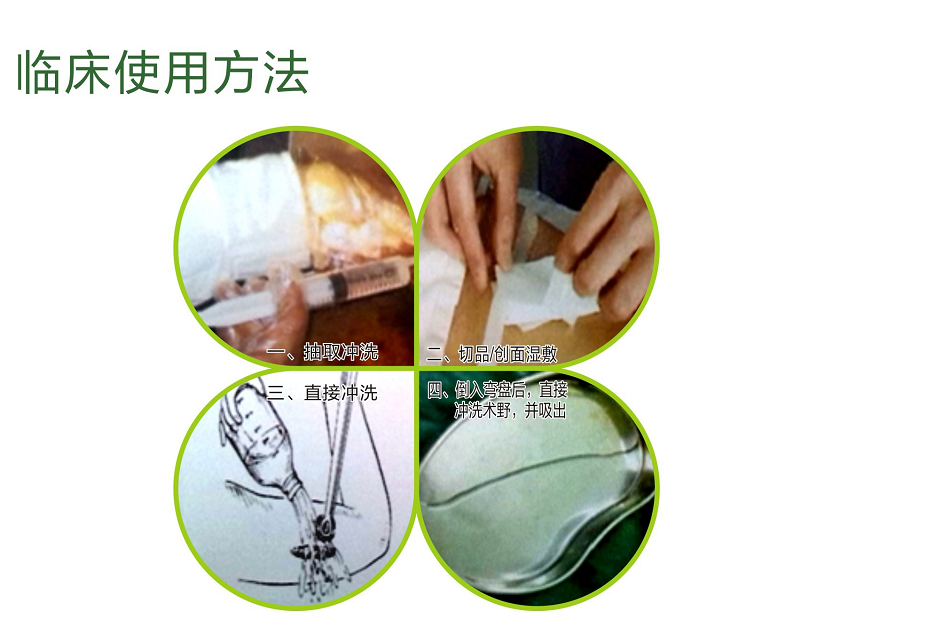 临床使用方法

一、抽取冲洗

二、切品/创面湿敷

三、直接冲洗

四、倒入弯盘后，直接冲洗术野，并吸出