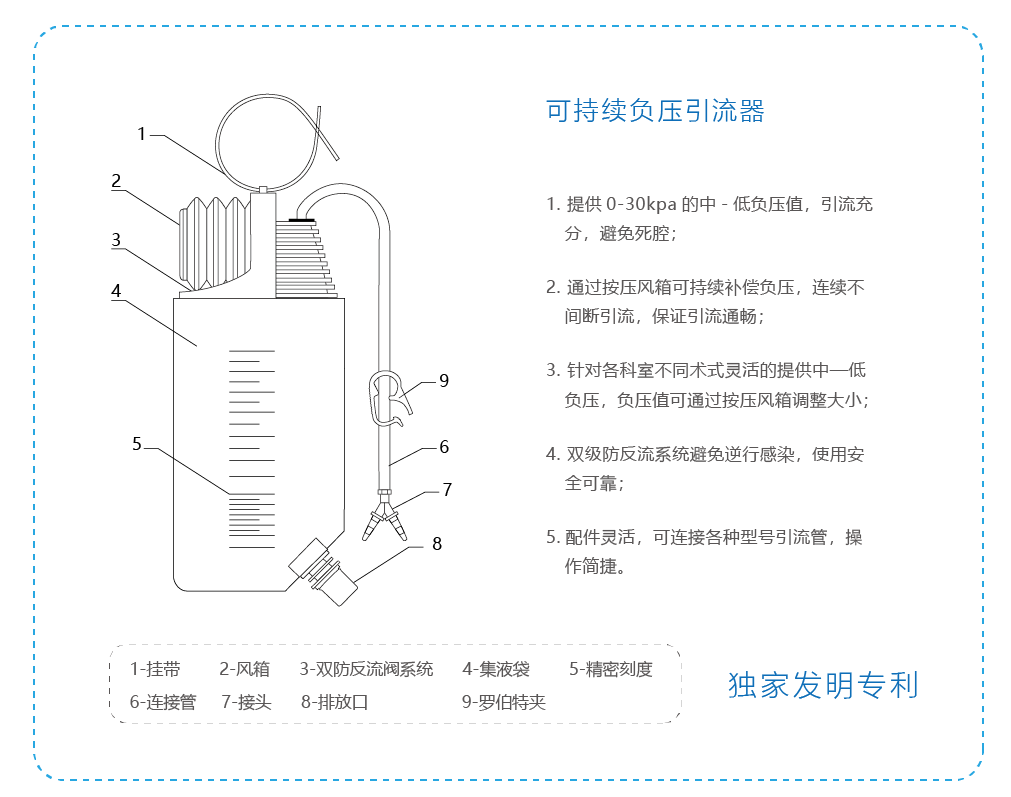 1
2
3
4
5
9
6
7
8

可持续负压引流器

1. 提供 0-30kpa 的中 - 低负压值，引流充分，避免死腔；

2. 通过按压风箱可持续补偿负压，连续不间断引流，保证引流通畅；

3. 针对各科室不同术式灵活的提供中—低负压，负压值可通过按压风箱调整大小；

4. 双级防反流系统避免逆行感染，使用安全可靠；

5. 配件灵活，可连接各种型号引流管，操作简捷。

1-挂带 2-风箱 3-双防反流阀系统 4-集液袋 5-精密刻度
6-连接管 7-接头 8-排放口 9-罗伯特夹

独家发明专利