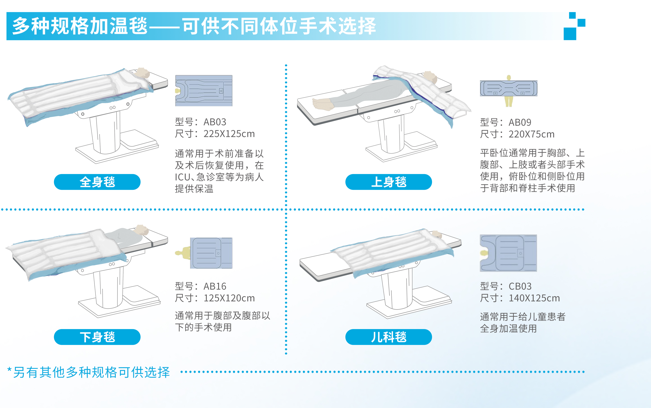 多种规格加温毯——可供不同体位手术选择

型号：AB03
尺寸：225X125cm

通常用于术前准备以及术后恢复使用，在ICU、急诊室等为病人提供保温

全身毯

型号：AB09
尺寸：220X75cm

平卧位通常用于胸部、上腹部、上肢或者头部手术使用，俯卧位和侧卧位用于背部和脊柱手术使用

上身毯

型号：AB16
尺寸：125X120cm

通常用于腹部及腹部以下的手术使用

下身毯

型号：CB03
尺寸：140X125cm

通常用于给儿童患者全身加温使用

儿科毯

*另有其他多种规格可供选择