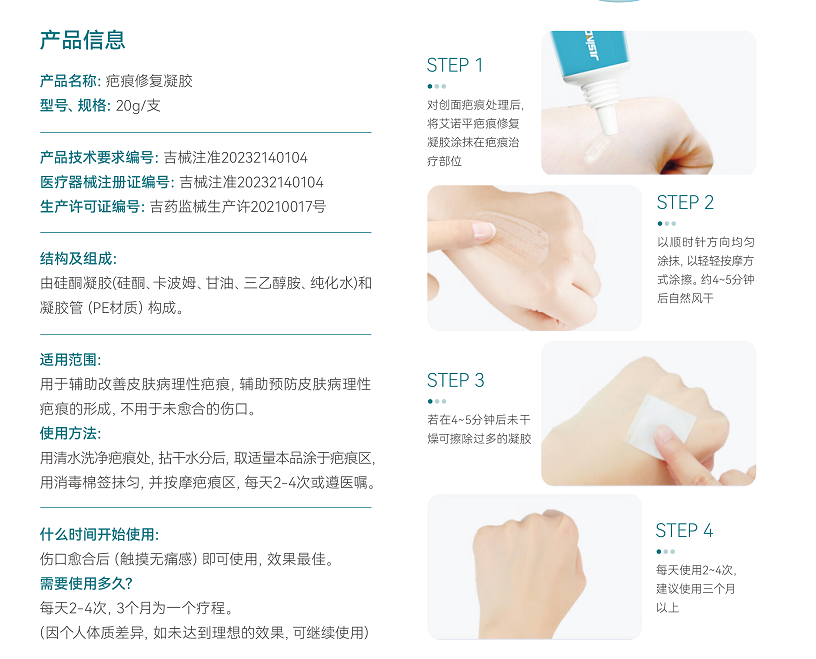 产品信息

产品名称: 疤痕修复凝胶
型号、规格: 20g/支

产品技术要求编号: 吉械注准20232140104
医疗器械注册证编号: 吉械注准20232140104
生产许可证编号: 吉药监械生产许20210017号

结构及组成:
由硅酮凝胶(硅酮、卡波姆、甘油、三乙醇胺、纯化水)和凝胶管 (PE材质) 构成。

适用范围:
用于辅助改善皮肤病理性疤痕, 辅助预防皮肤病理性疤痕的形成, 不用于未愈合的伤口。
使用方法:
用清水洗净疤痕处, 拈干水分后, 取适量本品涂于疤痕区, 用消毒棉签抹匀, 并按摩疤痕区, 每天2-4次或遵医嘱。

什么时间开始使用:
伤口愈合后 (触摸无痛感) 即可使用, 效果最佳。
需要使用多久?
每天2-4次, 3个月为一个疗程。
(因个人体质差异, 如未达到理想的效果, 可继续使用)

STEP 1
对创面疤痕处理后, 将艾诺平疤痕修复凝胶涂抹在疤痕治疗部位

STEP 2
以顺时针方向均匀涂抹, 以轻轻按摩方式涂擦。约4~5分钟后自然风干

STEP 3
若在4~5分钟后未干燥可擦除过多的凝胶

STEP 4
每天使用2~4次, 建议使用三个月以上