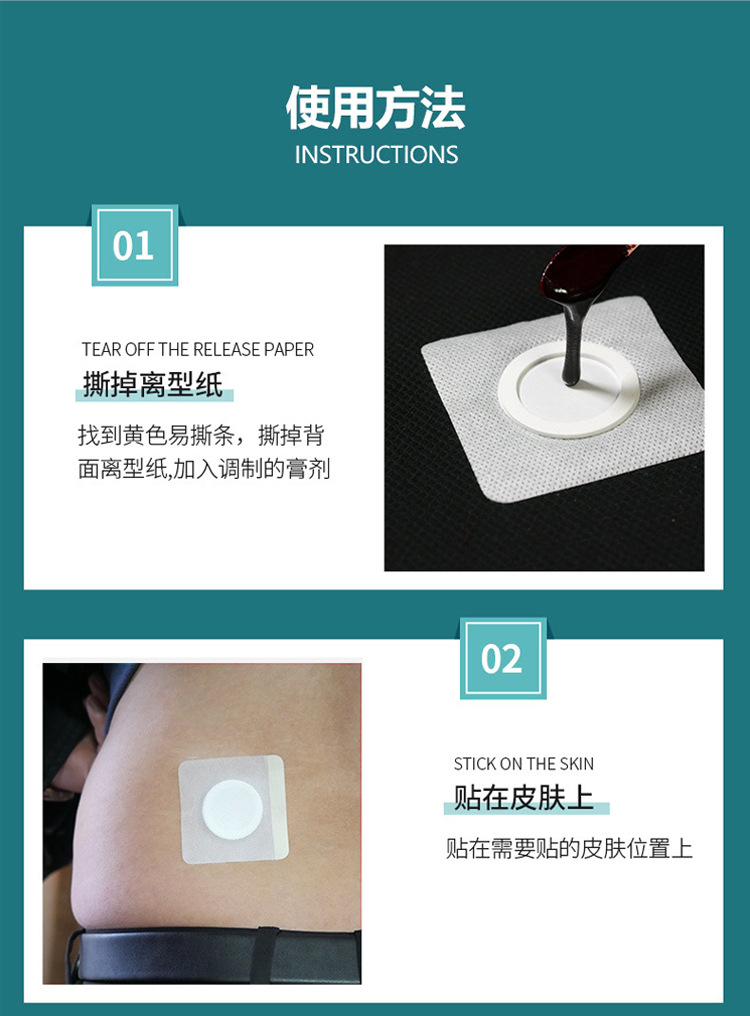 使用方法
INSTRUCTIONS

01

TEAR OFF THE RELEASE PAPER
撕掉离型纸
找到黄色易撕条，撕掉背面离型纸,加入调制的膏剂

02

STICK ON THE SKIN
贴在皮肤上
贴在需要贴的皮肤位置上