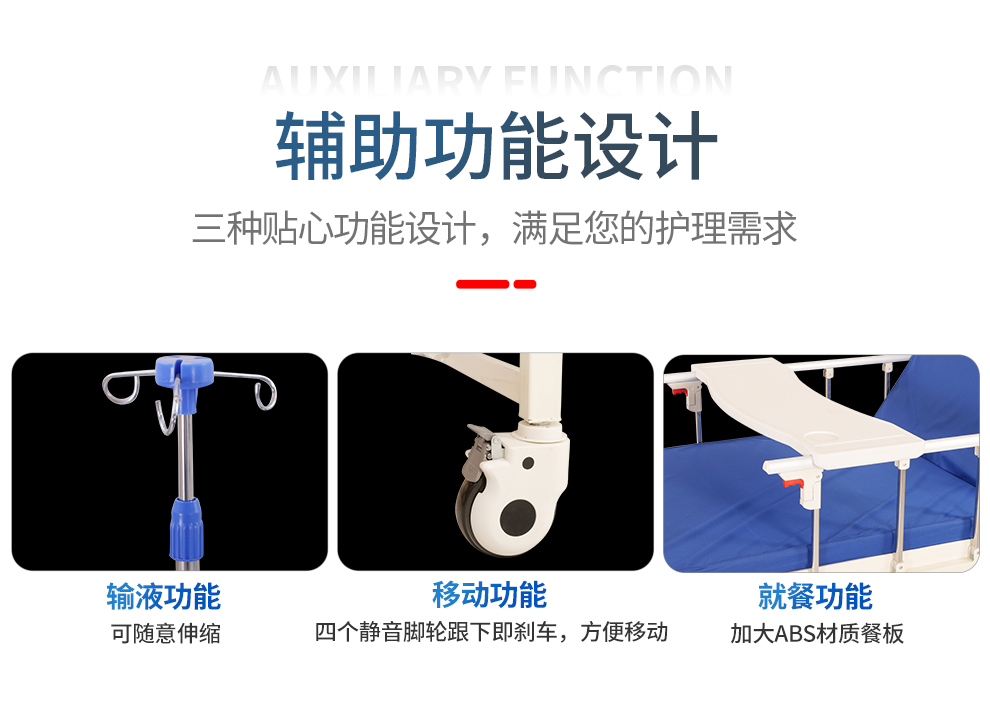 AUXILIARY FUNCTION
辅助功能设计
三种贴心功能设计，满足您的护理需求

输液功能
可随意伸缩

移动功能
四个静音脚轮跟下即刹车，方便移动

就餐功能
加大ABS材质餐板