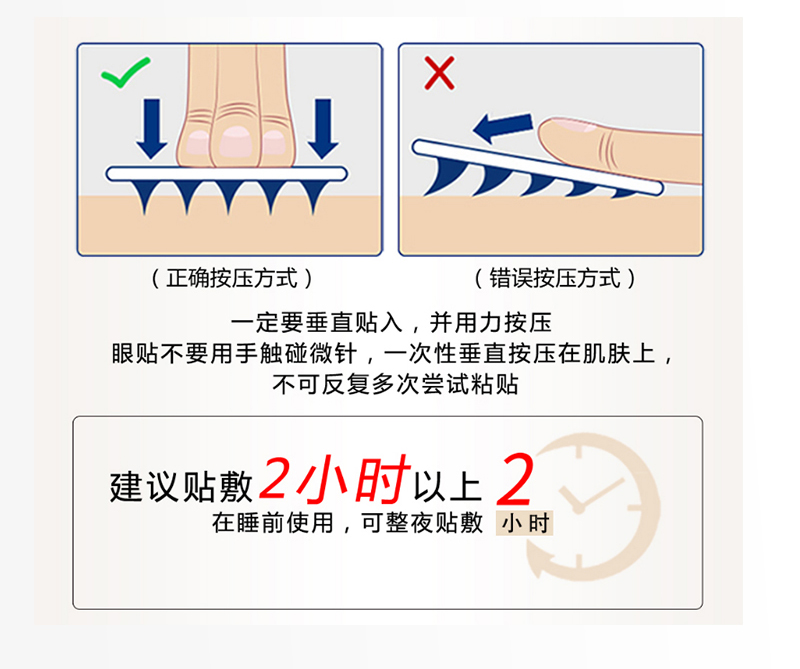 （正确按压方式）

（错误按压方式）

一定要垂直贴入，并用力按压
眼贴不要用手触碰微针，一次性垂直按压在肌肤上，
不可反复多次尝试粘贴

建议贴敷2小时以上 2
在睡前使用，可整夜贴敷 小时