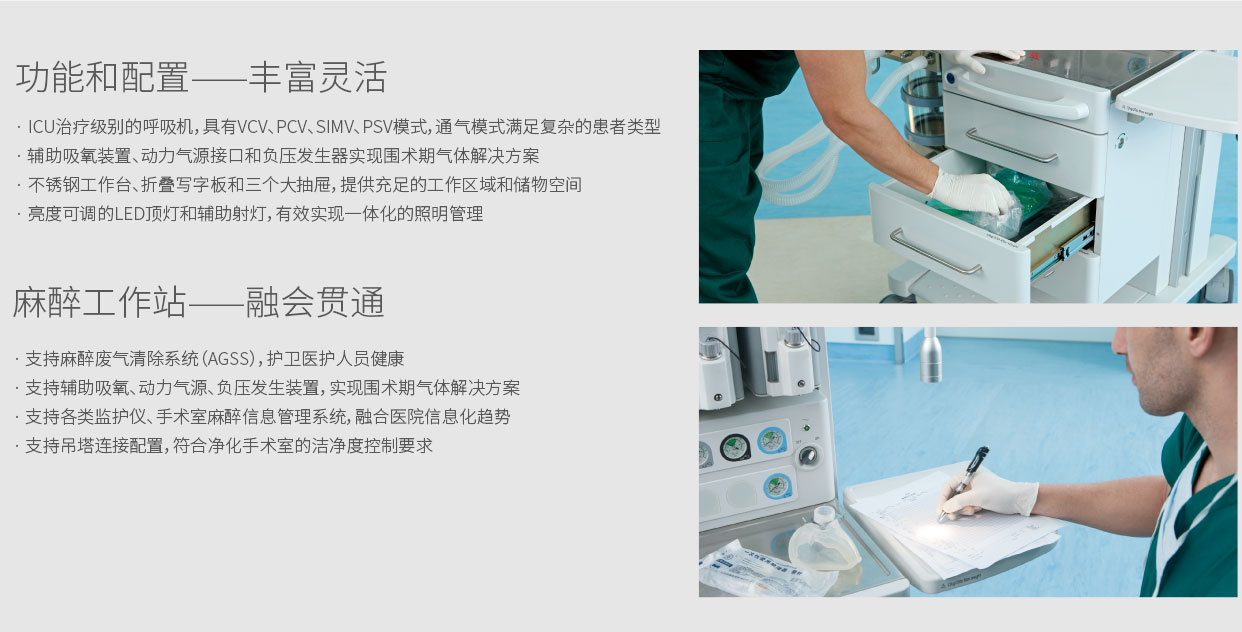 功能和配置——丰富灵活

· ICU治疗级别的呼吸机，具有VCV、PCV、SIMV、PSV模式，通气模式满足复杂的患者类型
· 辅助吸氧装置、动力气源接口和负压发生器实现围术期气体解决方案
· 不锈钢工作台、折叠写字板和三个大抽屉，提供充足的工作区域和储物空间
· 亮度可调的LED顶灯和辅助射灯，有效实现一体化的照明管理

麻醉工作站——融会贯通

· 支持麻醉废气清除系统（AGSS），护卫医护人员健康
· 支持辅助吸氧、动力气源、负压发生装置，实现围术期气体解决方案
· 支持各类监护仪、手术室麻醉信息管理系统，融合医院信息化趋势
· 支持吊塔连接配置，符合净化手术室的洁净度控制要求