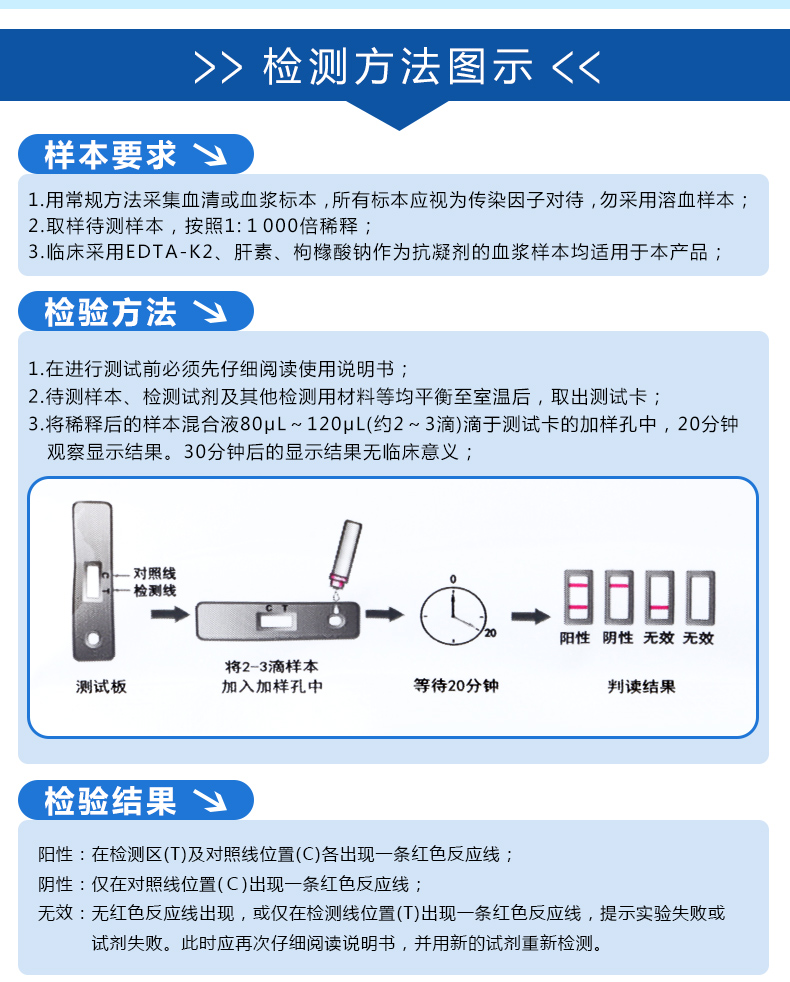 >> 检测方法图示 <<

样本要求

1.用常规方法采集血清或血浆标本，所有标本应视为传染因子对待，勿采用溶血样本；
2.取样待测样本，按照1: 1 000倍稀释；
3.临床采用EDTA-K2、肝素、枸橼酸钠作为抗凝剂的血浆样本均适用于本产品；

检验方法

1.在进行测试前必须先仔细阅读使用说明书；
2.待测样本、检测试剂及其他检测用材料等均平衡至室温后，取出测试卡；
3.将稀释后的样本混合液80μL～120μL(约2～3滴)滴于测试卡的加样孔中，20分钟观察显示结果。30分钟后的显示结果无临床意义；

对照线
检测线
测试板
C T
将2-3滴样本加入加样孔中
0
20
等待20分钟
阳性 阴性 无效 无效
判读结果

检验结果

阳性：在检测区(T)及对照线位置(C)各出现一条红色反应线；
阴性：仅在对照线位置(C)出现一条红色反应线；
无效：无红色反应线出现，或仅在检测线位置(T)出现一条红色反应线，提示实验失败或试剂失败。此时应再次仔细阅读说明书，并用新的试剂重新检测。