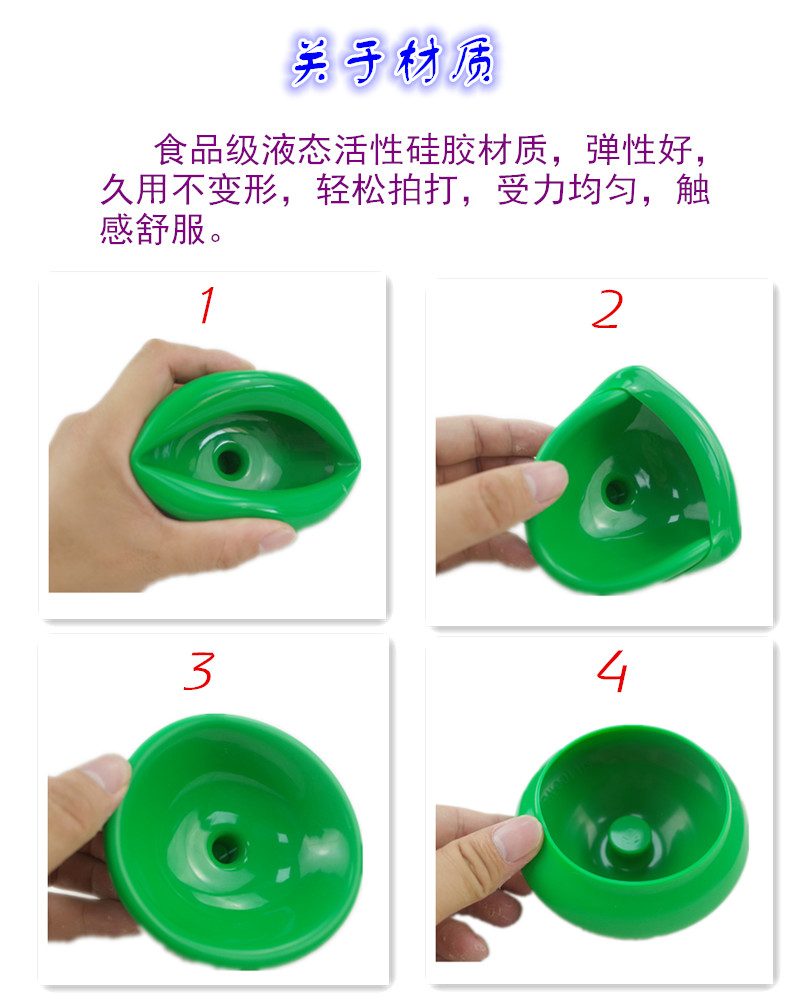 关于材质

食品级液态活性硅胶材质，弹性好，久用不变形，轻松拍打，受力均匀，触感舒服。

1

2

3

4