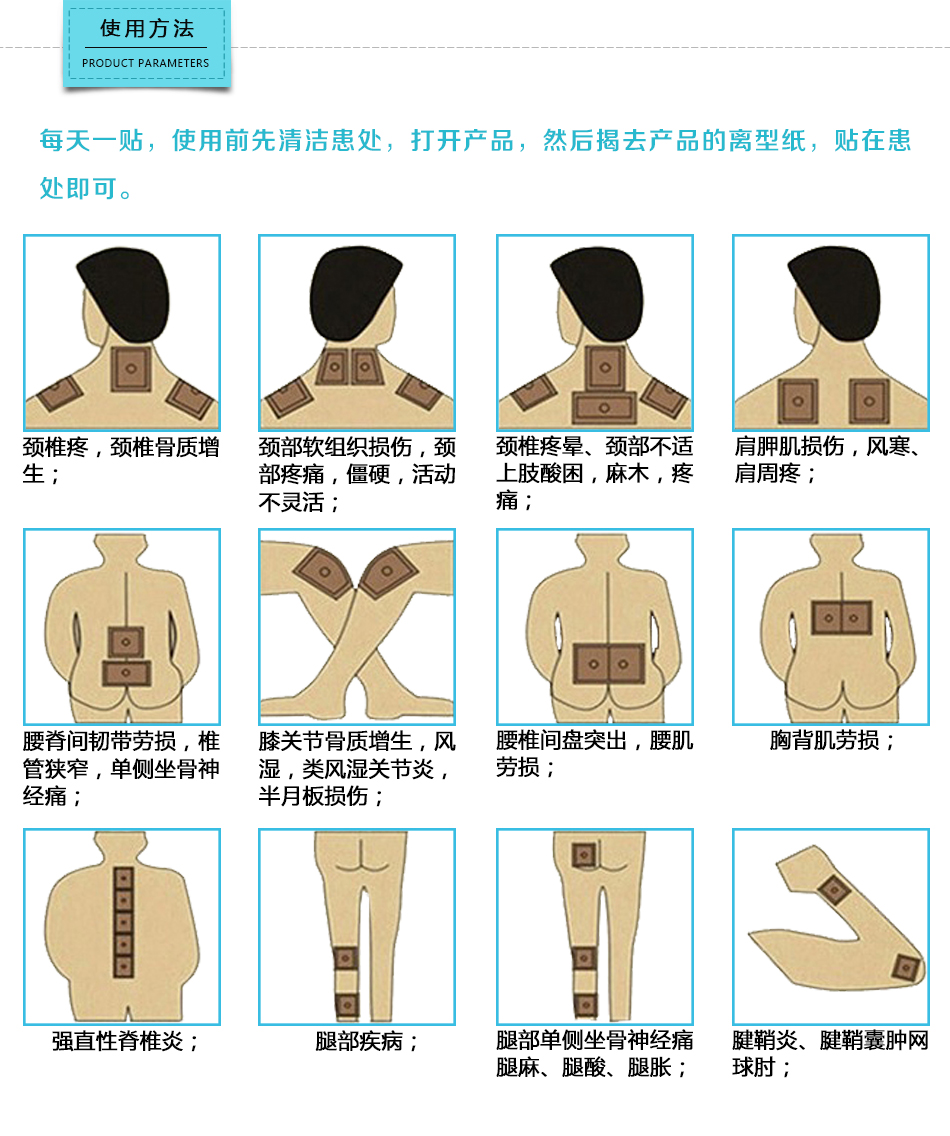 使用方法
PRODUCT PARAMETERS

每天一贴，使用前先清洁患处，打开产品，然后揭去产品的离型纸，贴在患处即可。

颈椎疼，颈椎骨质增生；

颈部软组织损伤，颈部疼痛，僵硬，活动不灵活；

颈椎疼晕、颈部不适上肢酸困，麻木，疼痛；

肩胛肌损伤，风寒、肩周疼；

腰脊间韧带劳损，椎管狭窄，单侧坐骨神经痛；

膝关节骨质增生，风湿，类风湿关节炎，半月板损伤；

腰椎间盘突出，腰肌劳损；

胸背肌劳损；

强直性脊椎炎；

腿部疾病；

腿部单侧坐骨神经痛腿麻、腿酸、腿胀；

腱鞘炎、腱鞘囊肿网球肘；