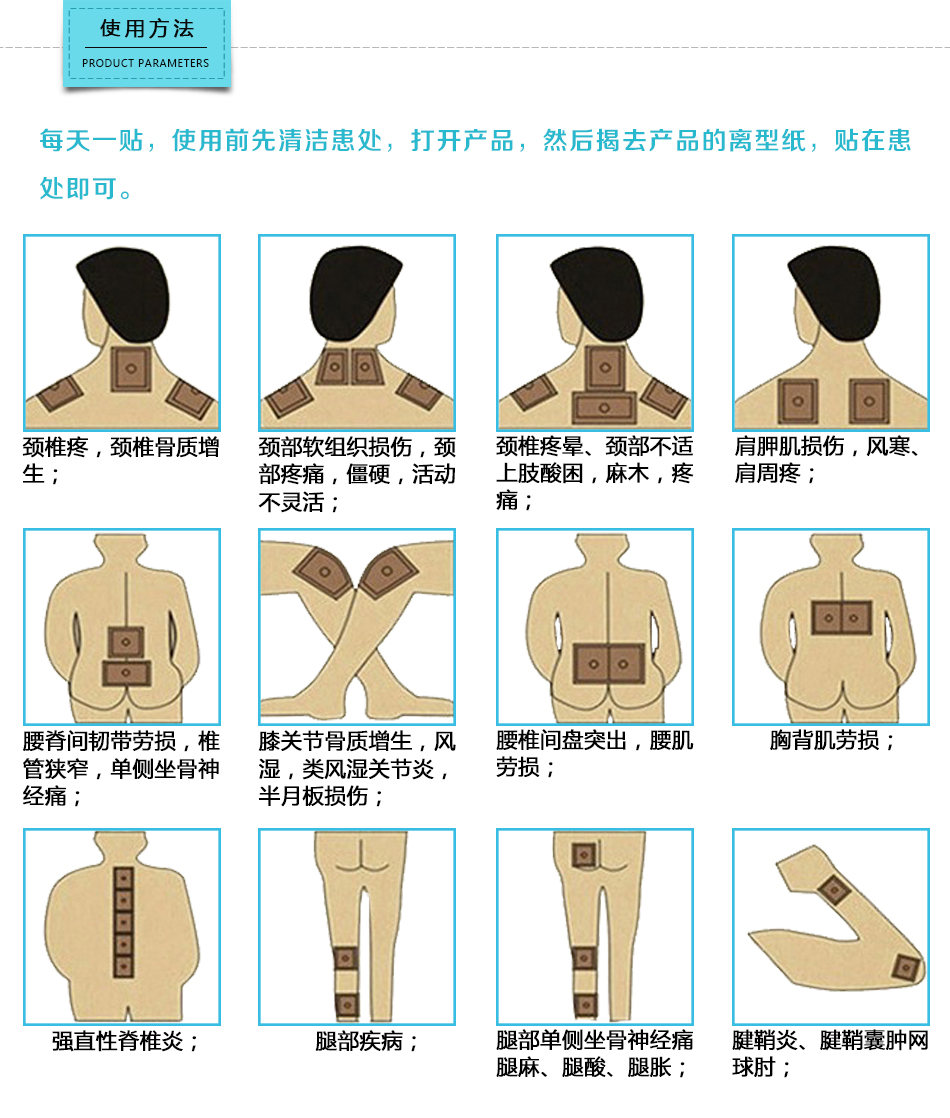 使用方法

PRODUCT PARAMETERS

每天一贴，使用前先清洁患处，打开产品，然后揭去产品的离型纸，贴在患处即可。

颈椎疼，颈椎骨质增生；

颈部软组织损伤，颈部疼痛，僵硬，活动不灵活；

颈椎疼晕、颈部不适上肢酸困，麻木，疼痛；

肩胛肌损伤，风寒、肩周疼；

腰脊间韧带劳损，椎管狭窄，单侧坐骨神经痛；

膝关节骨质增生，风湿，类风湿关节炎，半月板损伤；

腰椎间盘突出，腰肌劳损；

胸背肌劳损；

强直性脊椎炎；

腿部疾病；

腿部单侧坐骨神经痛腿麻、腿酸、腿胀；

腱鞘炎、腱鞘囊肿网球肘；