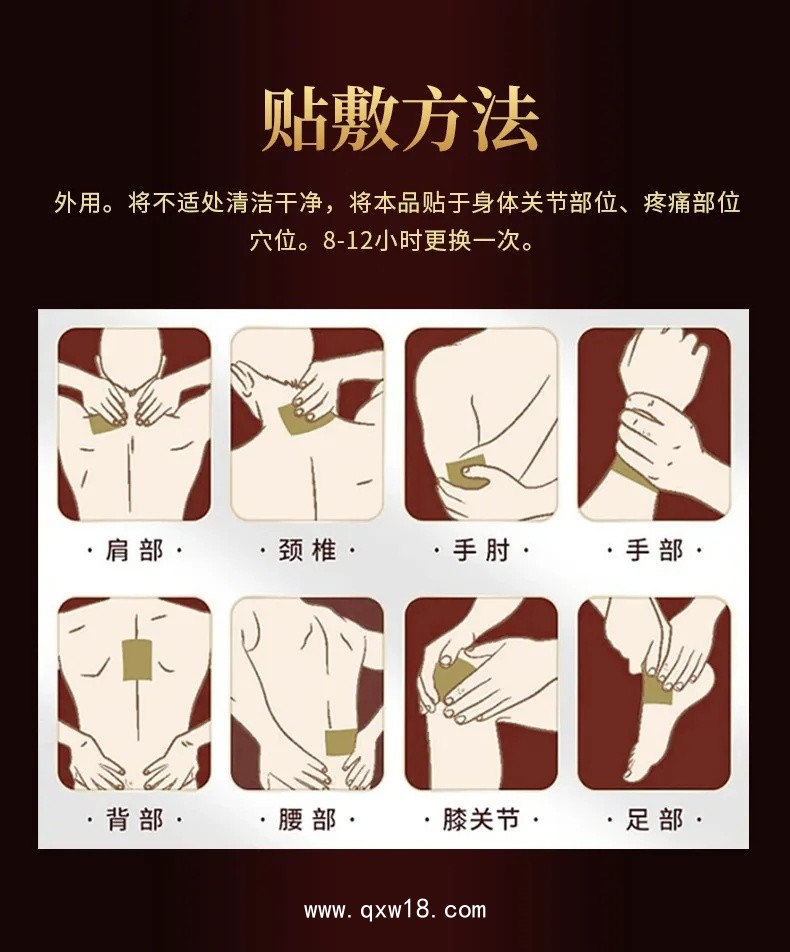 贴敷方法

外用。将不适处清洁干净，将本品贴于身体关节部位、疼痛部位穴位。8-12小时更换一次。

·肩部·

·颈椎·

·手肘·

·手部·

·背部·

·腰部·

·膝关节·

·足部·

www.qxw18.com