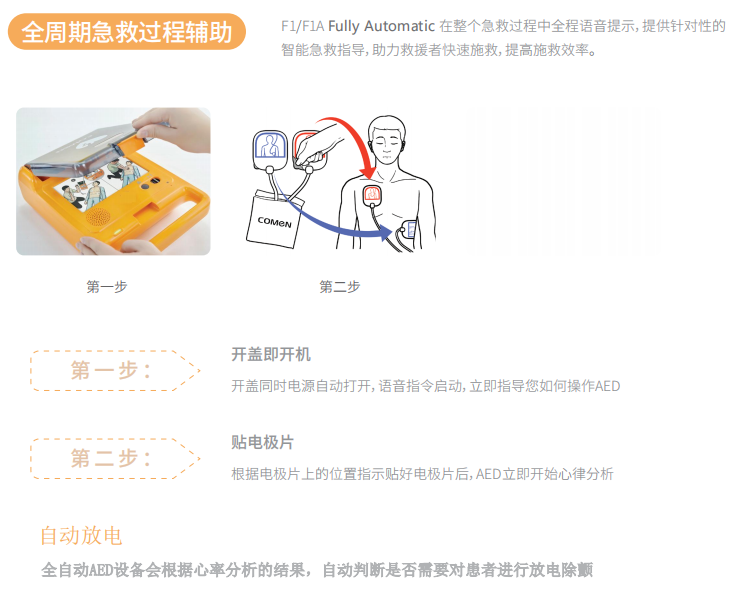 全周期急救过程辅助

F1/F1A Fully Automatic 在整个急救过程中全程语音提示，提供针对性的智能急救指导，助力救援者快速施救，提高施救效率。

COMEN

第一步

第二步

第一步：

开盖即开机

开盖同时电源自动打开，语音指令启动，立即指导您如何操作AED

第二步：

贴电极片

根据电极片上的位置指示贴好电极片后，AED立即开始心律分析

自动放电

全自动AED设备会根据心率分析的结果，自动判断是否需要对患者进行放电除颤