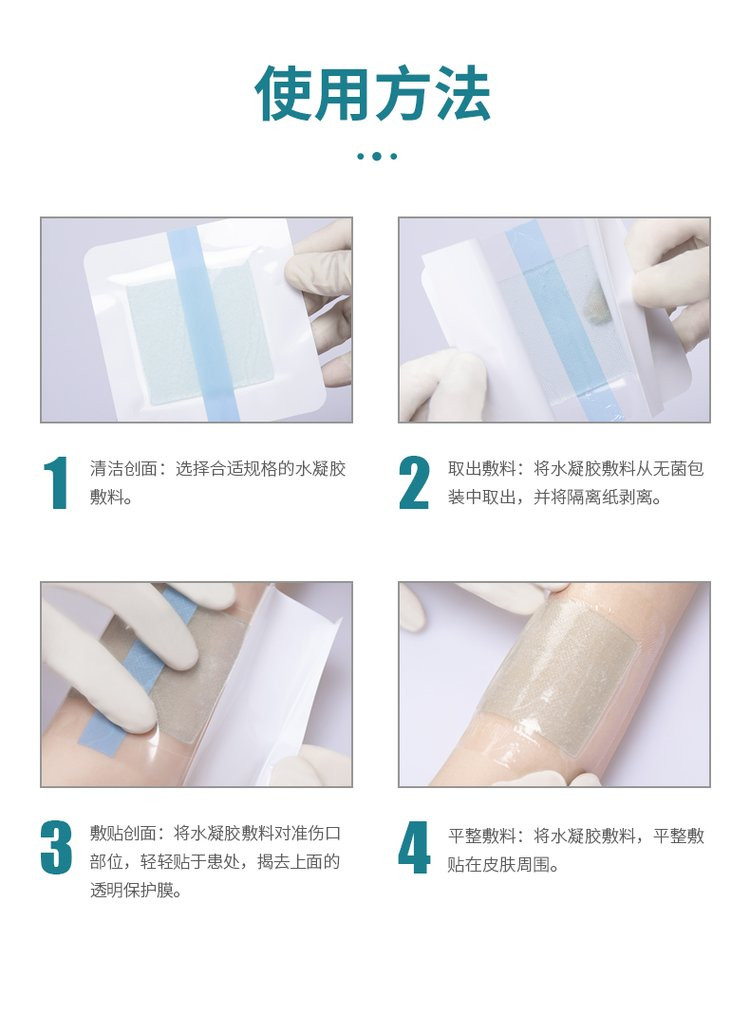 使用方法

1 清洁创面：选择合适规格的水凝胶敷料。

2 取出敷料：将水凝胶敷料从无菌包装中取出，并将隔离纸剥离。

3 敷贴创面：将水凝胶敷料对准伤口部位，轻轻贴于患处，揭去上面的透明保护膜。

4 平整敷料：将水凝胶敷料，平整敷贴在皮肤周围。