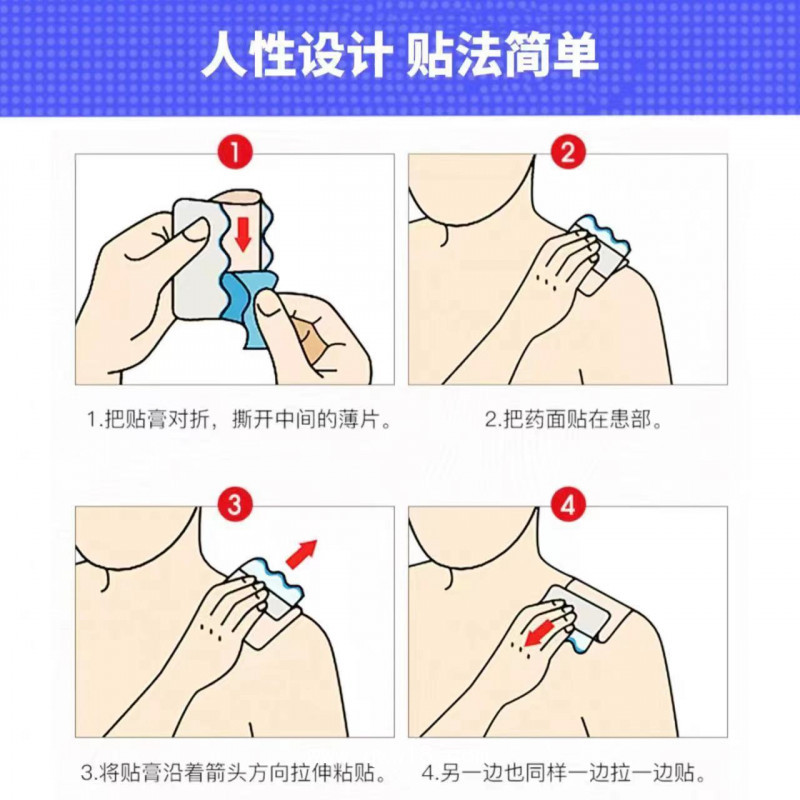 人性设计 贴法简单

1

2

1.把贴膏对折，撕开中间的薄片。

2.把药面贴在患部。

3

4

3.将贴膏沿着箭头方向拉伸粘贴。

4.另一边也同样一边拉一边贴。