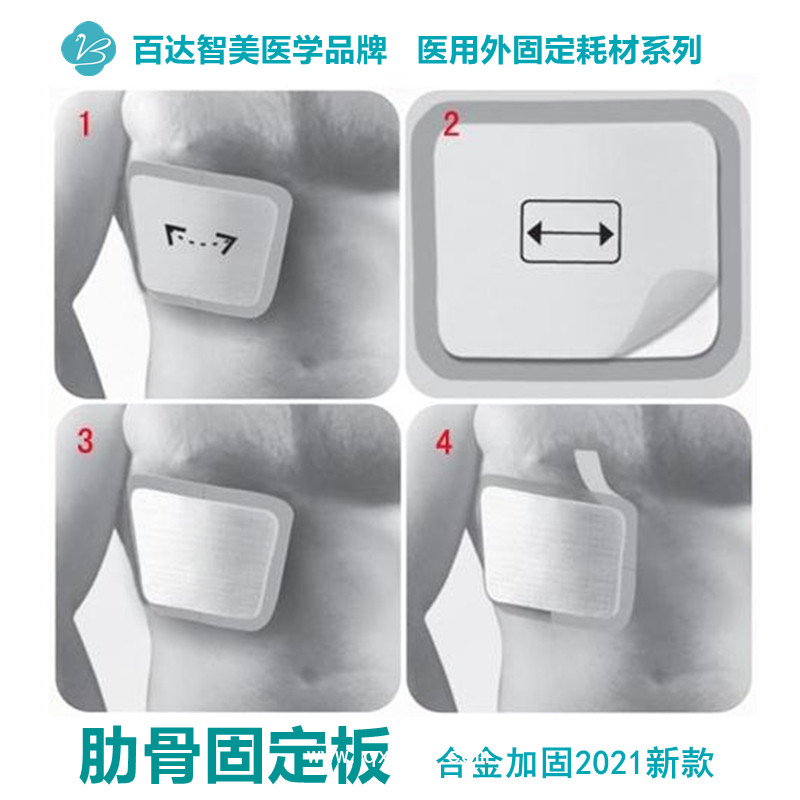 百达智美医学品牌　医用外固定耗材系列

1

2

3

4

肋骨固定板　合金加固2021新款