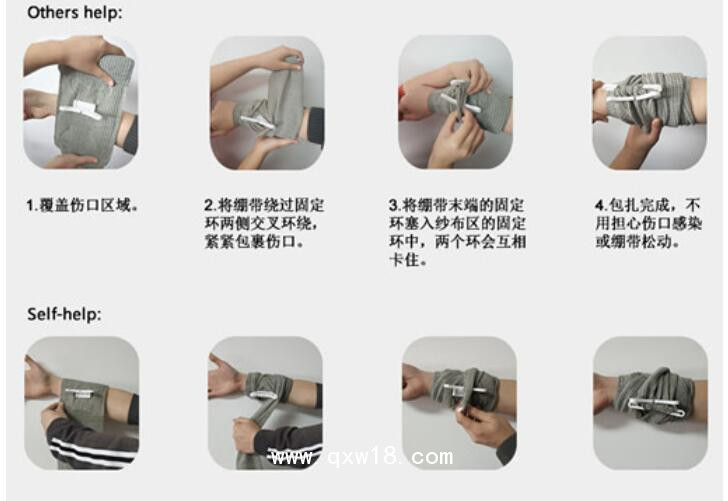 Others help:

1.覆盖伤口区域。

2.将绷带绕过固定环两侧交叉环绕，紧紧包裹伤口。

3.将绷带末端的固定环塞入纱布区的固定环中，两个环会互相卡住。

4.包扎完成，不用担心伤口感染或绷带松动。

Self-help:

www.qxw18.com