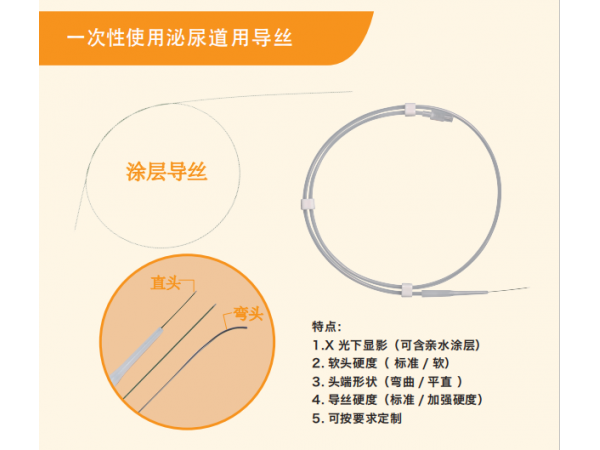 一次性使用泌尿道用导丝

涂层导丝

直头

弯头

特点:
1.X 光下显影（可含亲水涂层）
2. 软头硬度（ 标准 / 软）
3. 头端形状（弯曲 / 平直 ）
4. 导丝硬度（标准 / 加强硬度）
5. 可按要求定制