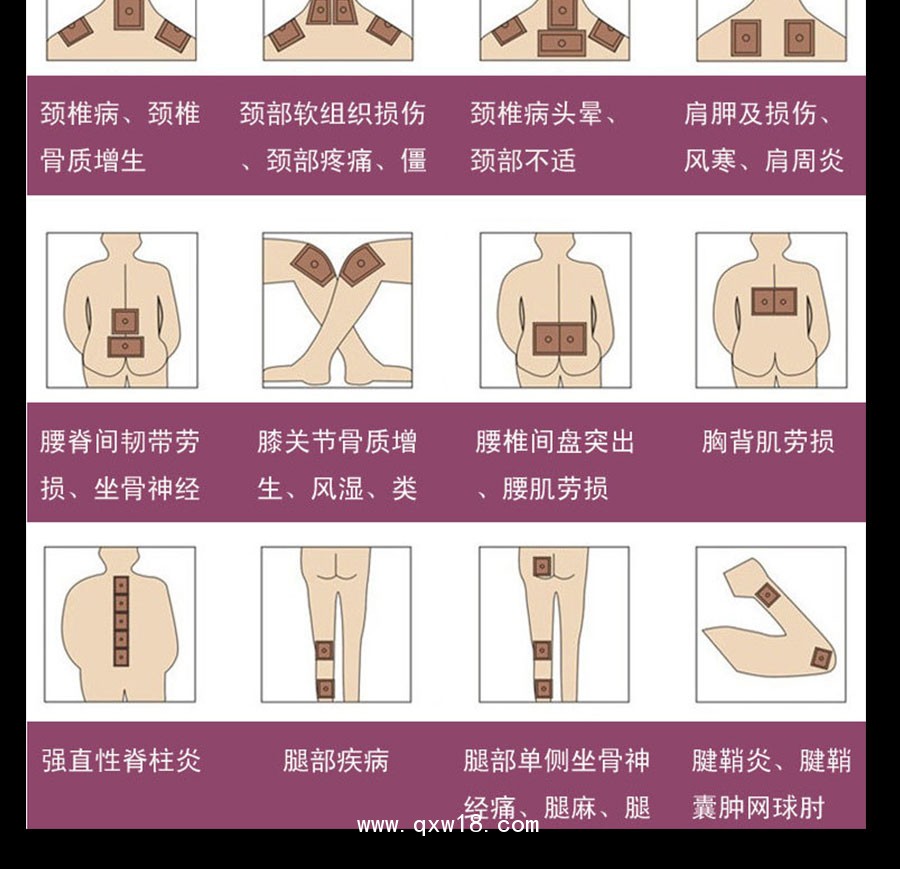 颈椎病、颈椎骨质增生

颈部软组织损伤、颈部疼痛、僵

颈椎病头晕、颈部不适

肩胛及损伤、风寒、肩周炎

腰脊间韧带劳损、坐骨神经

膝关节骨质增生、风湿、类

腰椎间盘突出、腰肌劳损

胸背肌劳损

强直性脊柱炎

腿部疾病

腿部单侧坐骨神经痛、腿麻、腿

腱鞘炎、腱鞘囊肿网球肘

www.qxw18.com